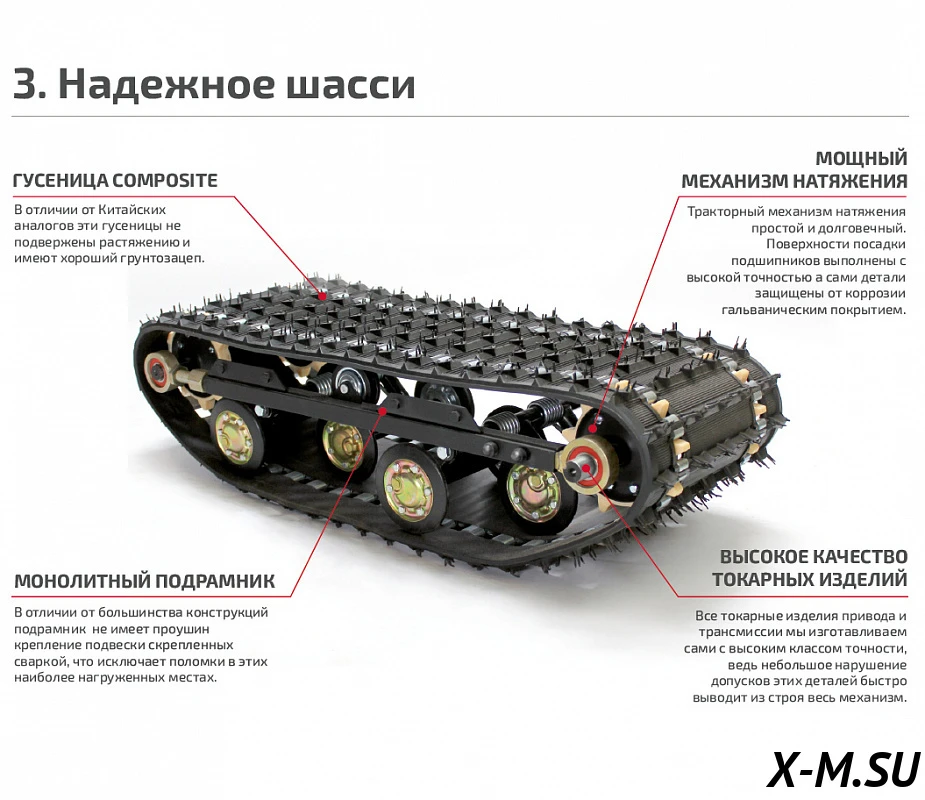 3. Надежное шасси

ГУСЕНИЦА COMPOSITE

В отличии от Китайских аналогов эти гусеницы не подвержены растяжению и имеют хороший грунтозацеп.

МОЩНЫЙ МЕХАНИЗМ НАТЯЖЕНИЯ

Тракторный механизм натяжения простой и долговечный. Поверхности посадки подшипников выполнены с высокой точностью а сами детали защищены от коррозии гальваническим покрытием.

МОНОЛИТНЫЙ ПОДРАМНИК

В отличии от большинства конструкций подрамник не имеет проушин крепление подвески скрепленных сваркой, что исключает поломки в этих наиболее нагруженных местах.

ВЫСОКОЕ КАЧЕСТВО ТОКАРНЫХ ИЗДЕЛИЙ

Все токарные изделия привода и трансмиссии мы изготавливаем сами с высоким классом точности, ведь небольшое нарушение допусков этих деталей быстро выводит из строя весь механизм.

X-M.SU