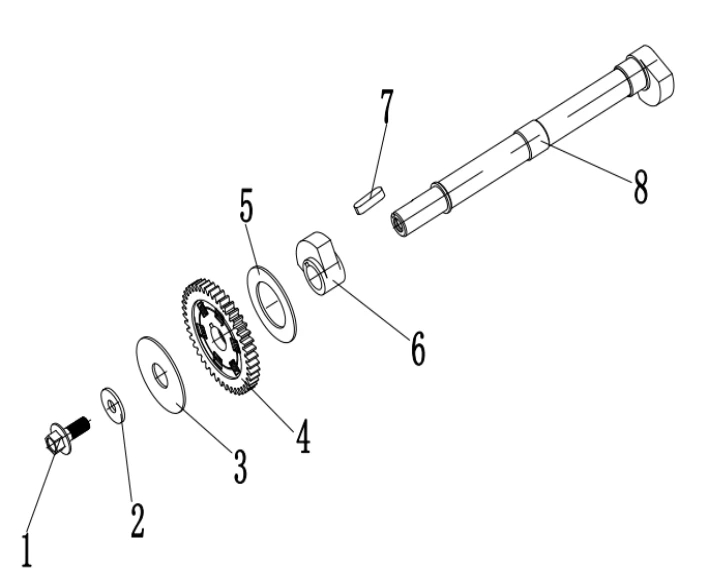 7
8
5
6
4
3
2
1